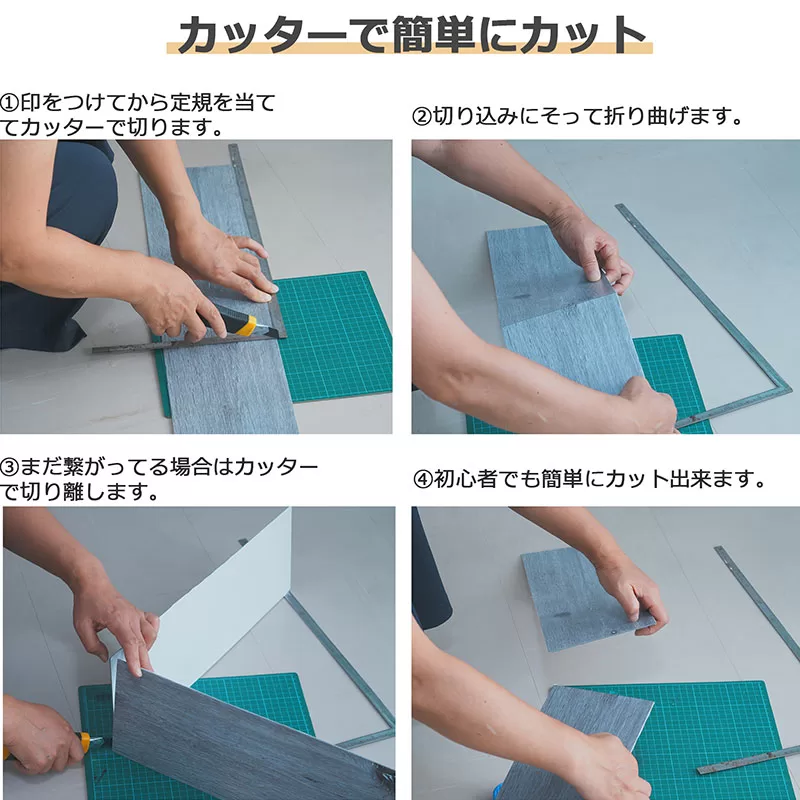 カッターで簡単にカット

①印をつけてから定規を当ててカッターで切ります。

②切り込みにそって折り曲げます。

③まだ繋がってる場合はカッターで切り離します。

④初心者でも簡単にカット出来ます。